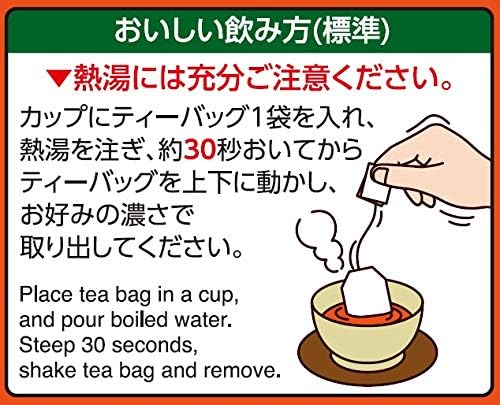 おいしい飲み方(標準)

▼熱湯には充分ご注意ください。

カップにティーバッグ1袋を入れ、熱湯を注ぎ、約30秒おいてからティーバッグを上下に動かし、お好みの濃さで取り出してください。

Place tea bag in a cup, and pour boiled water. Steep 30 seconds, shake tea bag and remove.